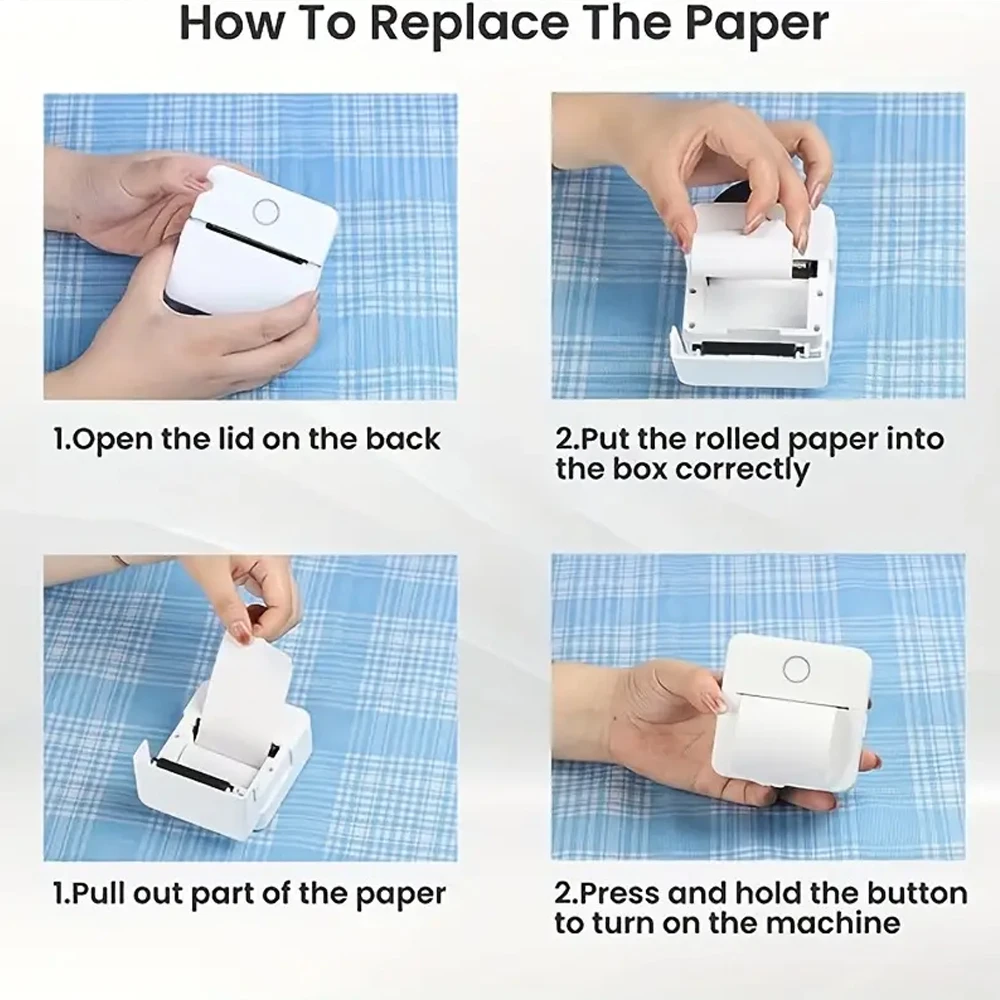 How To Replace The Paper

1.Open the lid on the back

2.Put the rolled paper into the box correctly

1.Pull out part of the paper

2.Press and hold the button to turn on the machine